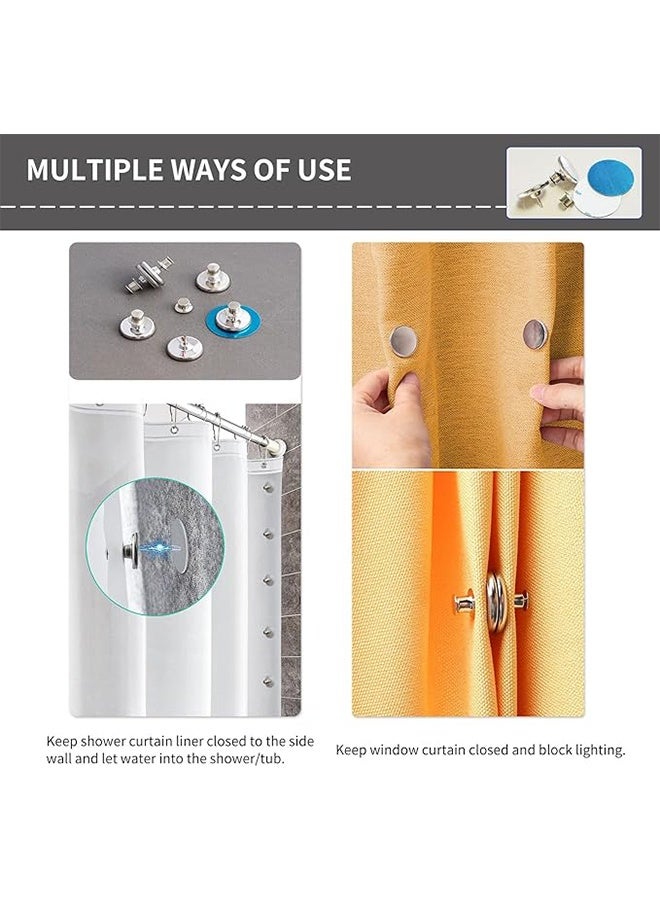 MULTIPLE WAYS OF USE

Keep shower curtain liner closed to the side wall and let water into the shower/tub.

Keep window curtain closed and block lighting.